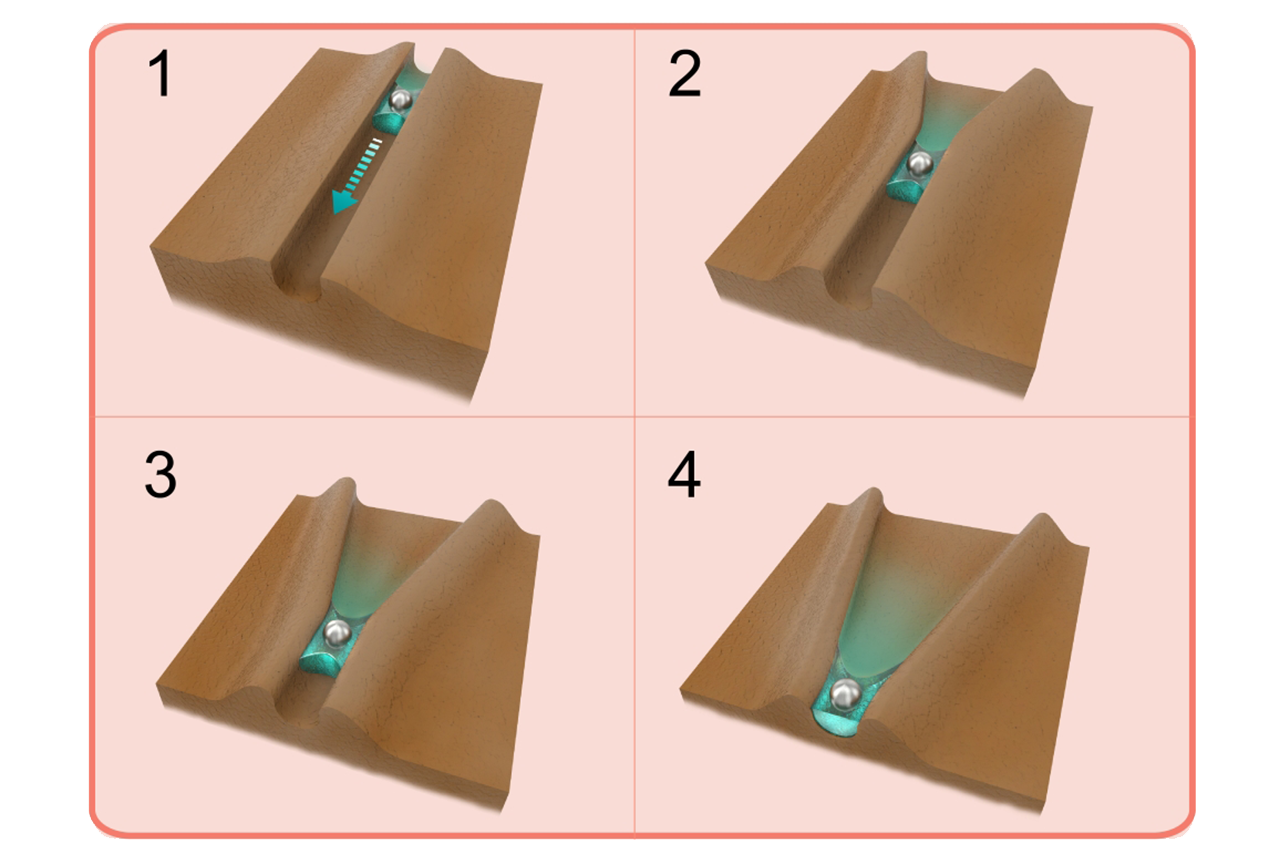 1

2

3

4