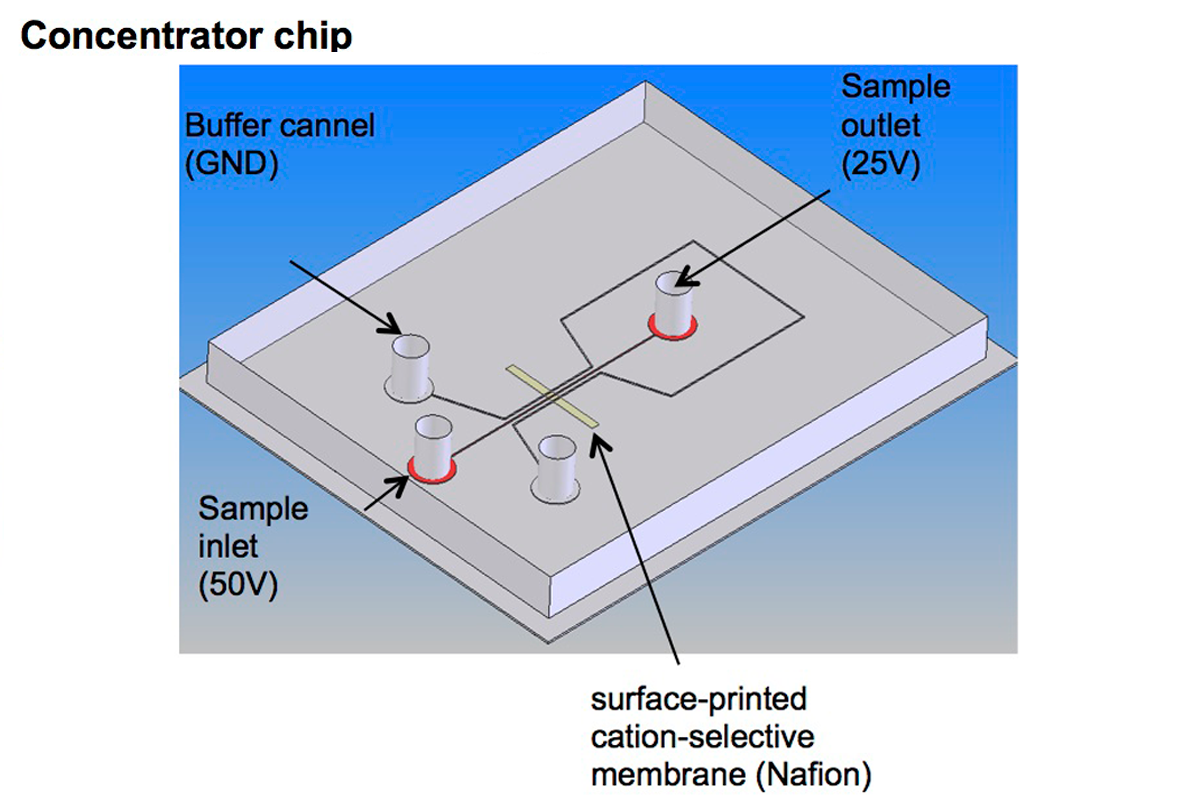 Concentrator chip

Buffer cannel (GND)

Sample outlet (25V)

Sample inlet (50V)

surface-printed cation-selective membrane (Nafion)